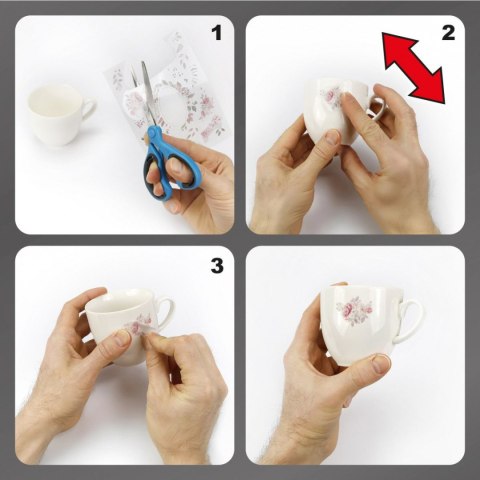 1

2

3