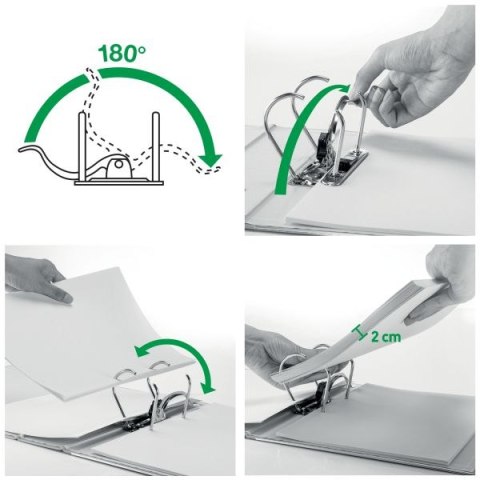 180°

2 cm